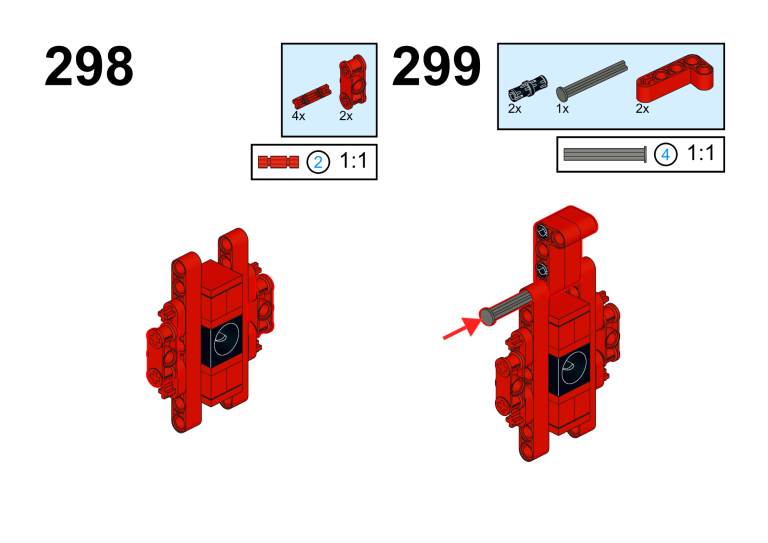 298

4x 2x

2 1:1

299

2x 1x 2x

4 1:1